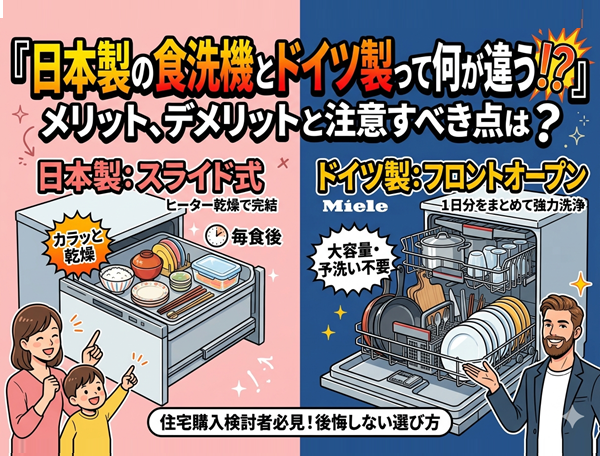 『日本製の食洗機とドイツ製って何が違う!?』
メリット、デメリットと注意すべき点は？

日本製：スライド式
ヒーター乾燥で完結
カラッと乾燥
毎食後

ドイツ製：フロントオープン
Miele
1日分をまとめて強力洗浄
大容量・予洗い不要

住宅購入検討者必見！後悔しない選び方